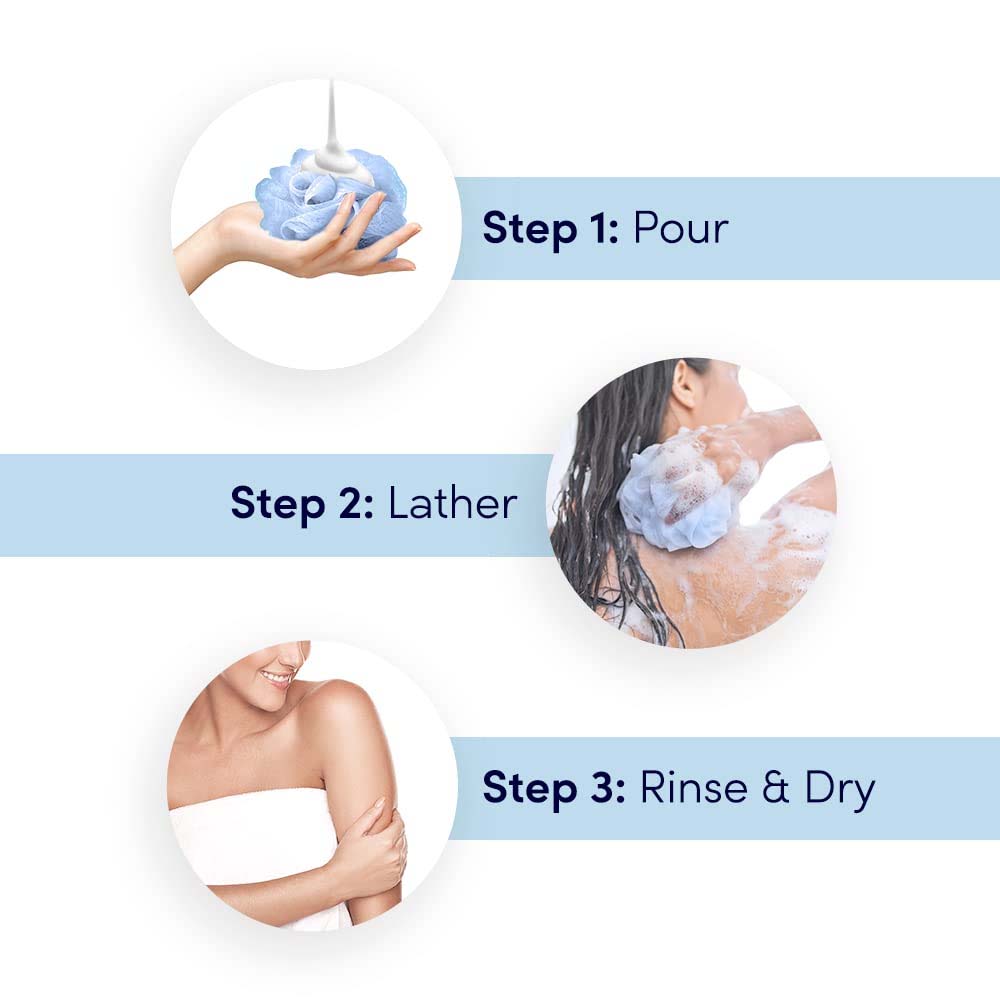 Step 1: Pour

Step 2: Lather

Step 3: Rinse & Dry